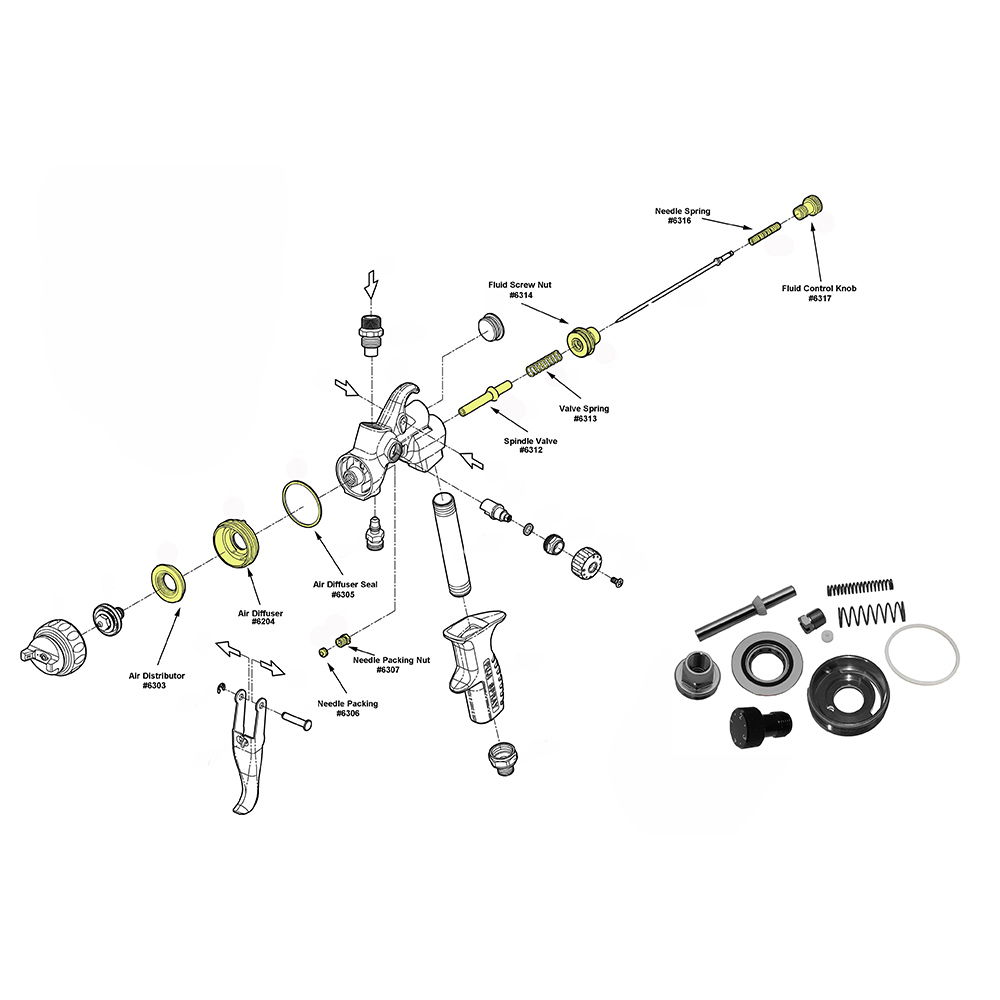 Needle Spring
#6316

Fluid Control Knob
#6317

Fluid Screw Nut
#6314

Valve Spring
#6313

Spindle Valve
#6312

Air Diffuser Seal
#6305

Air Diffuser
#6204

Air Distributor
#6303

Needle Packing Nut
#6307

Needle Packing
#6306